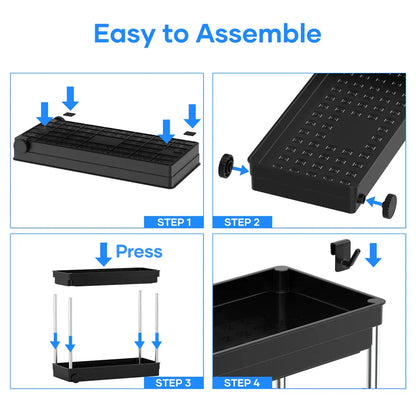 Easy to Assemble

STEP 1

STEP 2

Press

STEP 3

STEP 4